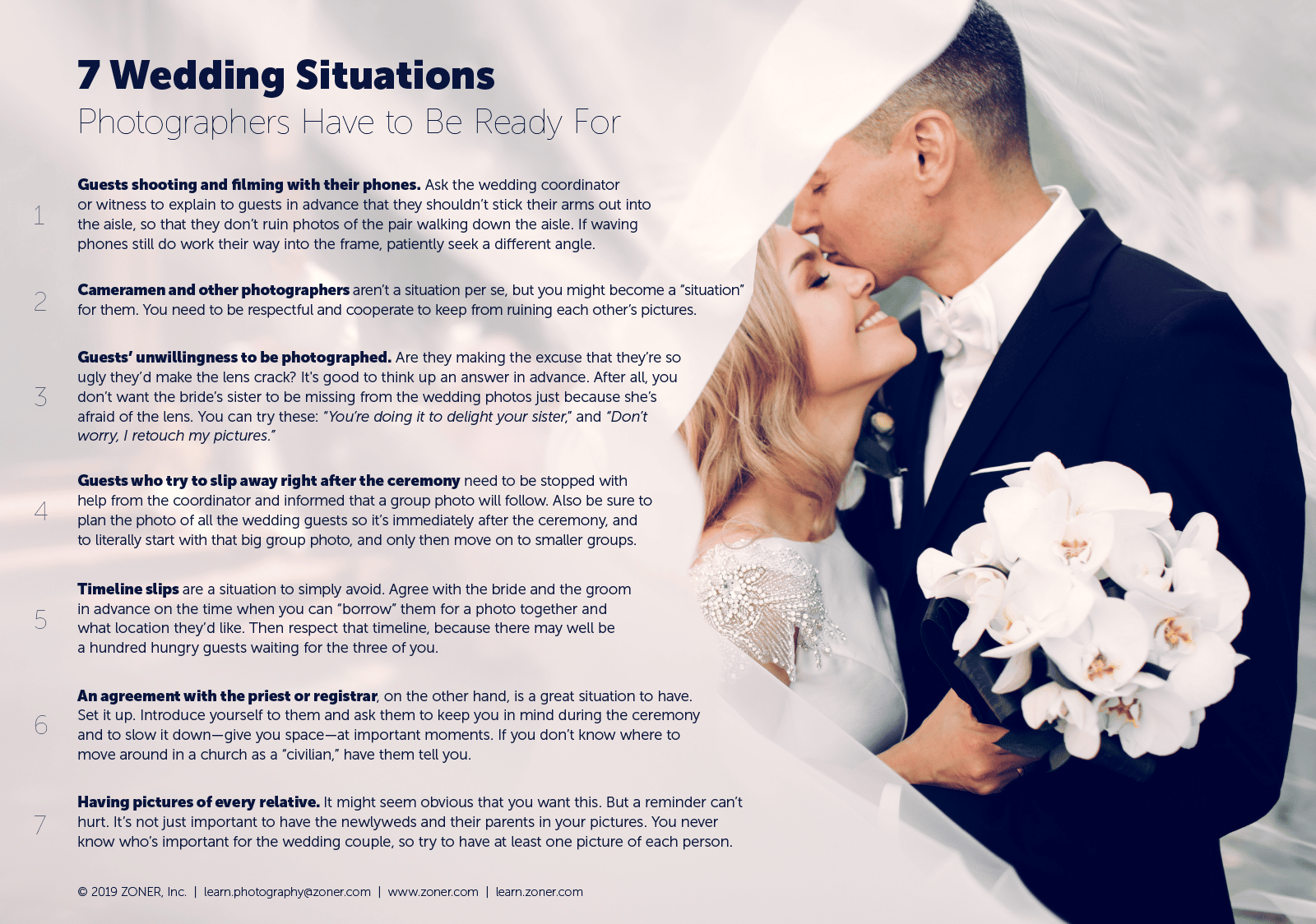 7 Wedding Situations
Photographers Have to Be Ready For

1
Guests shooting and filming with their phones. Ask the wedding coordinator or witness to explain to guests in advance that they shouldn't stick their arms out into the aisle, so that they don't ruin photos of the pair walking down the aisle. If waving phones still do work their way into the frame, patiently seek a different angle.

2
Cameramen and other photographers aren't a situation per se, but you might become a "situation" for them. You need to be respectful and cooperate to keep from ruining each other's pictures.

3
Guests' unwillingness to be photographed. Are they making the excuse that they're so ugly they'd make the lens crack? It's good to think up an answer in advance. After all, you don't want the bride's sister to be missing from the wedding photos just because she's afraid of the lens. You can try these: "You're doing it to delight your sister," and "Don't worry, I retouch my pictures."

4
Guests who try to slip away right after the ceremony need to be stopped with help from the coordinator and informed that a group photo will follow. Also be sure to plan the photo of all the wedding guests so it's immediately after the ceremony, and to literally start with that big group photo, and only then move on to smaller groups.

5
Timeline slips are a situation to simply avoid. Agree with the bride and the groom in advance on the time when you can "borrow" them for a photo together and what location they'd like. Then respect that timeline, because there may well be a hundred hungry guests waiting for the three of you.

6
An agreement with the priest or registrar, on the other hand, is a great situation to have. Set it up. Introduce yourself to them and ask them to keep you in mind during the ceremony and to slow it down—give you space—at important moments. If you don't know where to move around in a church as a "civilian," have them tell you.

7
Having pictures of every relative. It might seem obvious that you want this. But a reminder can't hurt. It's not just important to have the newlyweds and their parents in your pictures. You never know who's important for the wedding couple, so try to have at least one picture of each person.

© 2019 ZONER, Inc. | learn.photography@zoner.com | www.zoner.com | learn.zoner.com